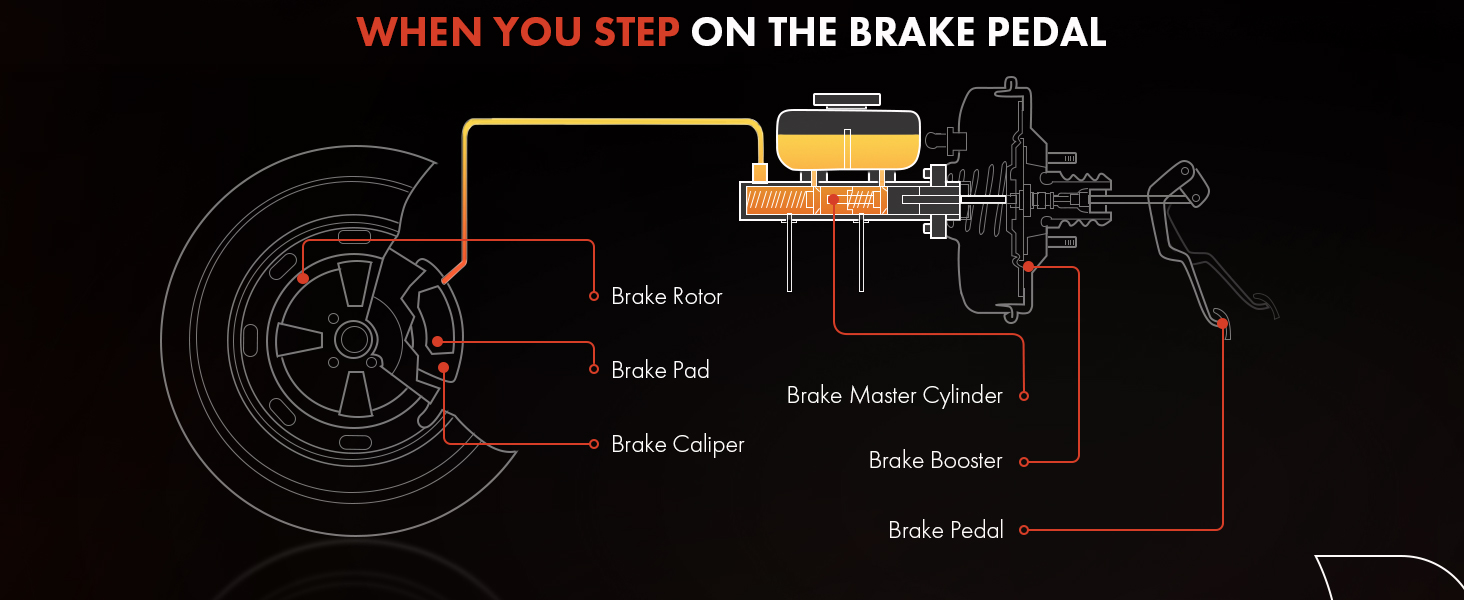 WHEN YOU STEP ON THE BRAKE PEDAL

Brake Rotor

Brake Pad

Brake Caliper

Brake Master Cylinder

Brake Booster

Brake Pedal